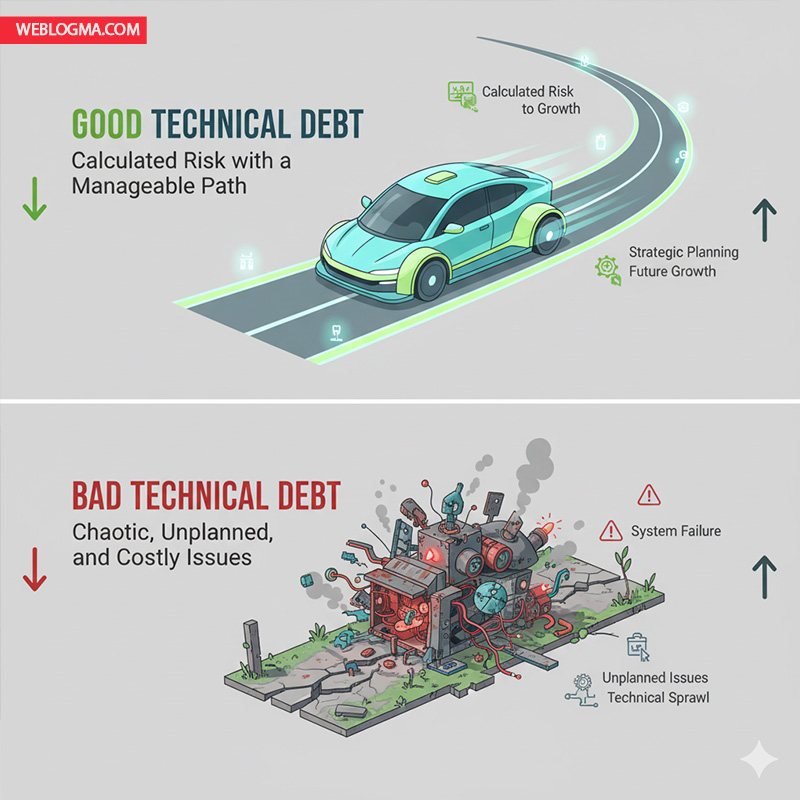 WEBLOGMA.COM

GOOD TECHNICAL DEBT
Calculated Risk with a Manageable Path

Calculated Risk
to Growth

Strategic Planning
Future Growth

BAD TECHNICAL DEBT
Chaotic, Unplanned, and Costly Issues

System Failure

Unplanned Issues
Technical Sprawl